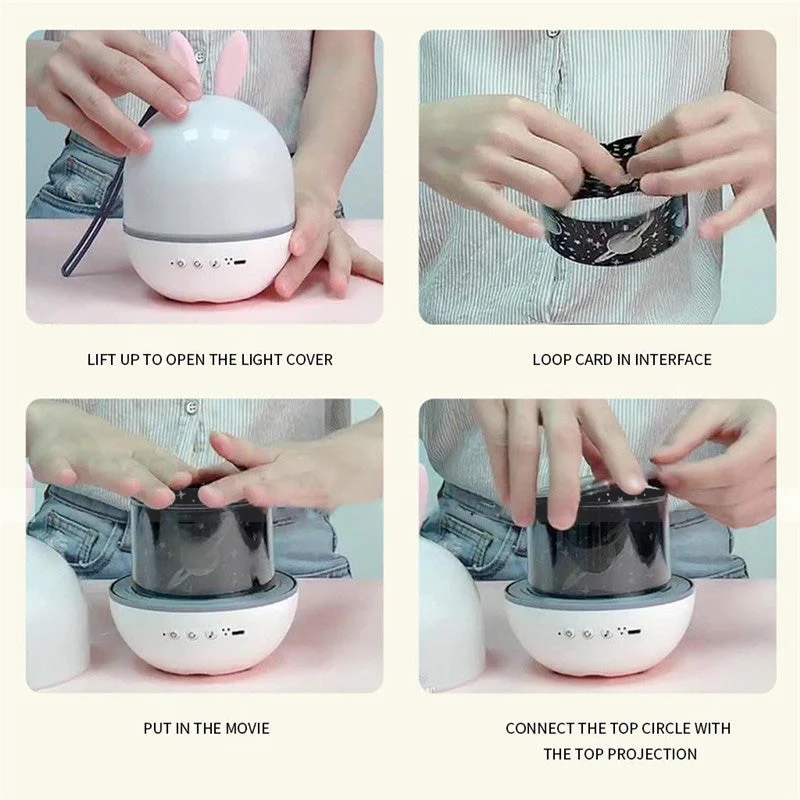 LIFT UP TO OPEN THE LIGHT COVER

LOOP CARD IN INTERFACE

PUT IN THE MOVIE

CONNECT THE TOP CIRCLE WITH THE TOP PROJECTION